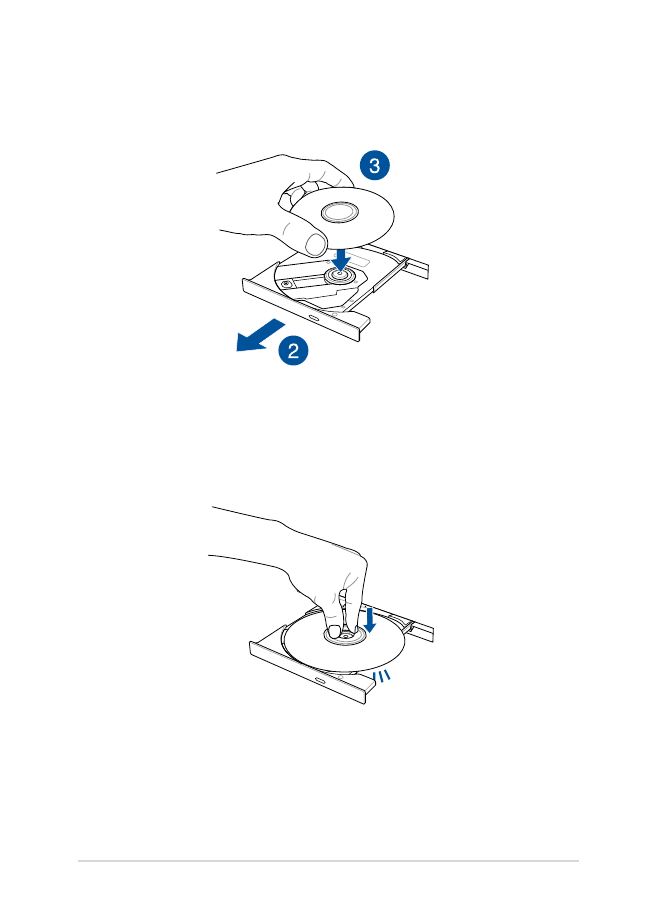 3

2